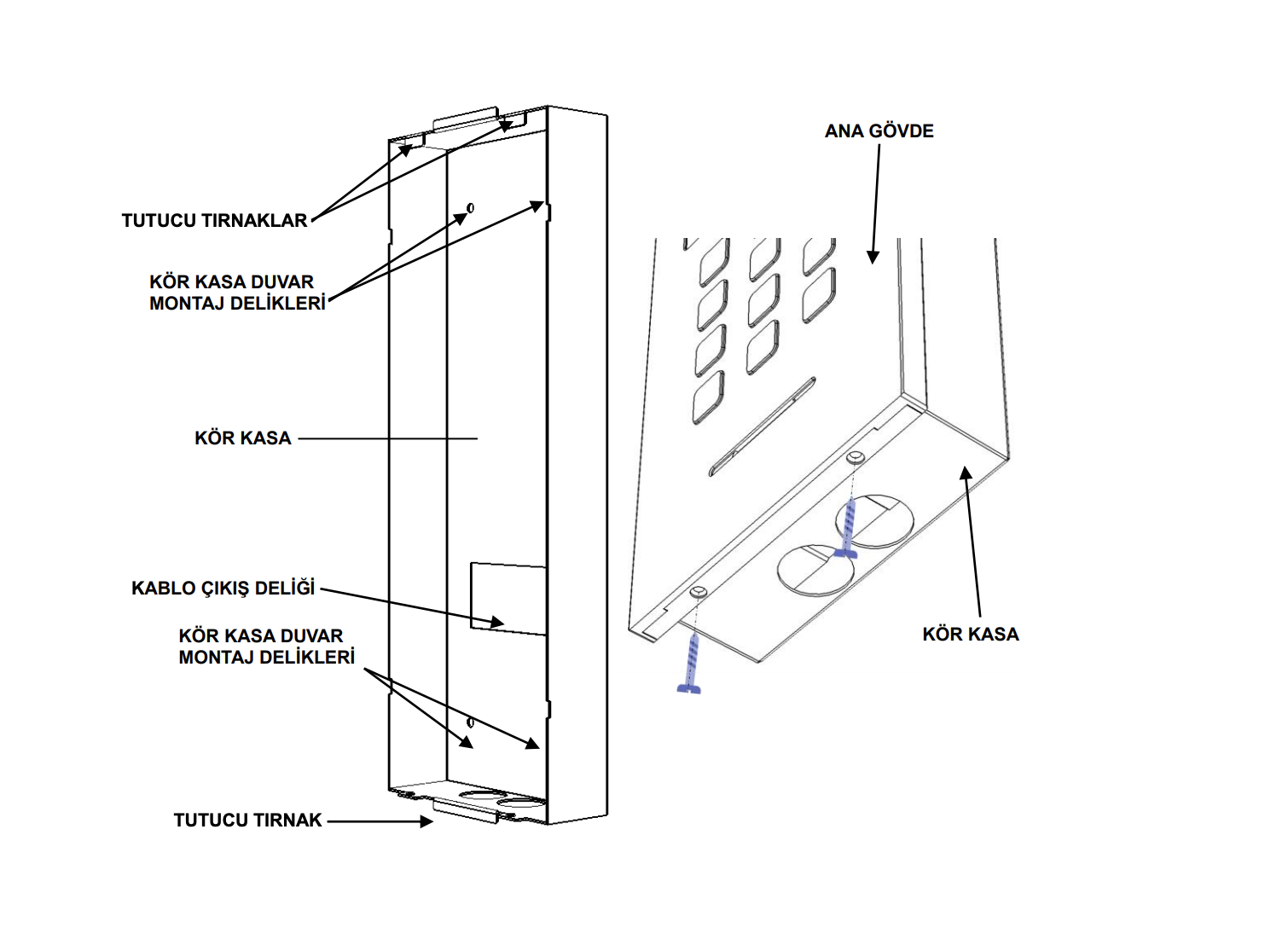 TUTUCU TIRNAKLAR

KÖR KASA DUVAR MONTAJ DELİKLERİ

KÖR KASA

KABLO ÇIKIŞ DELİĞİ

KÖR KASA DUVAR MONTAJ DELİKLERİ

TUTUCU TIRNAK

ANA GÖVDE

KÖR KASA